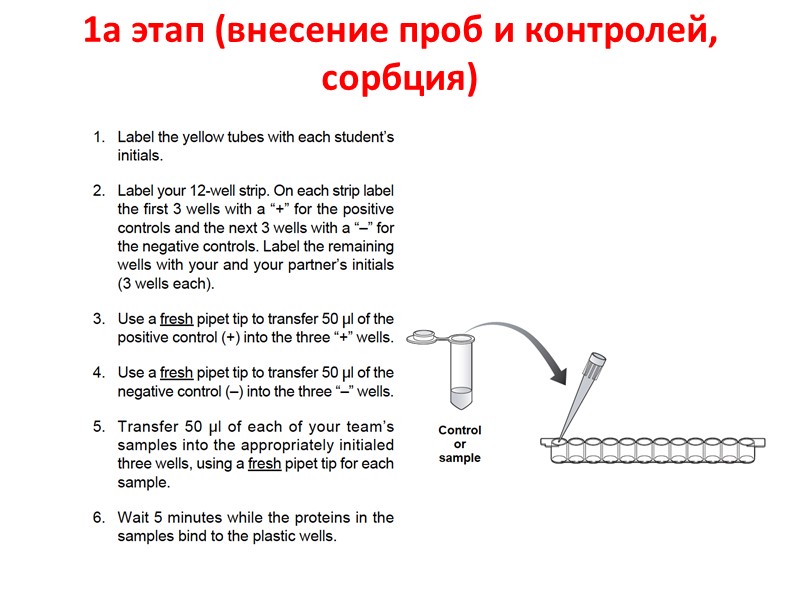 1а этап (внесение проб и контролей, сорбция)

1. Label the yellow tubes with each student's initials.

2. Label your 12-well strip. On each strip label the first 3 wells with a "+" for the positive controls and the next 3 wells with a "–" for the negative controls. Label the remaining wells with your and your partner's initials (3 wells each).

3. Use a fresh pipet tip to transfer 50 µl of the positive control (+) into the three "+" wells.

4. Use a fresh pipet tip to transfer 50 µl of the negative control (–) into the three "–" wells.

5. Transfer 50 µl of each of your team's samples into the appropriately initialed three wells, using a fresh pipet tip for each sample.

6. Wait 5 minutes while the proteins in the samples bind to the plastic wells.

Control or sample